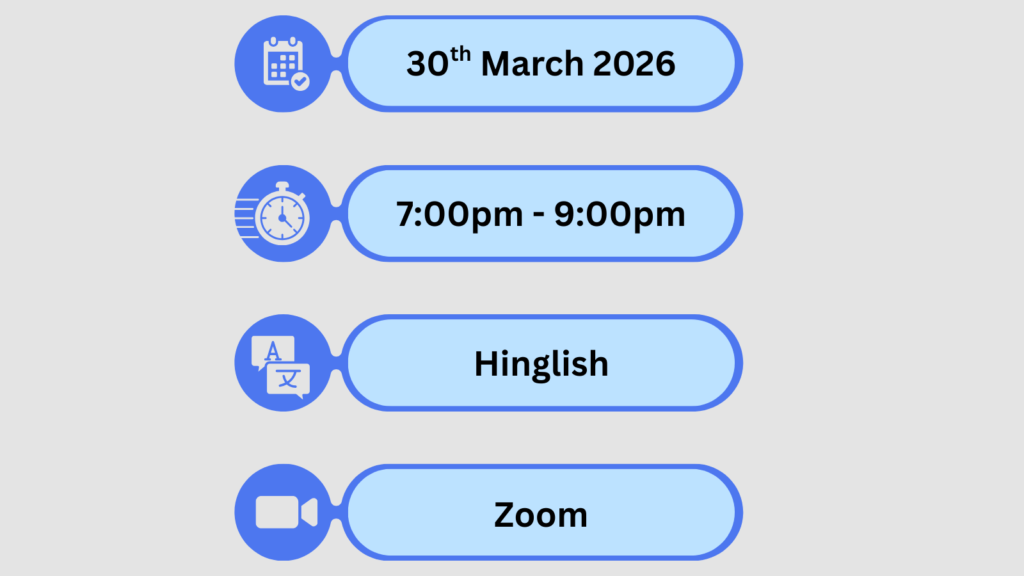 30th March 2026

7:00pm - 9:00pm

Hinglish

Zoom